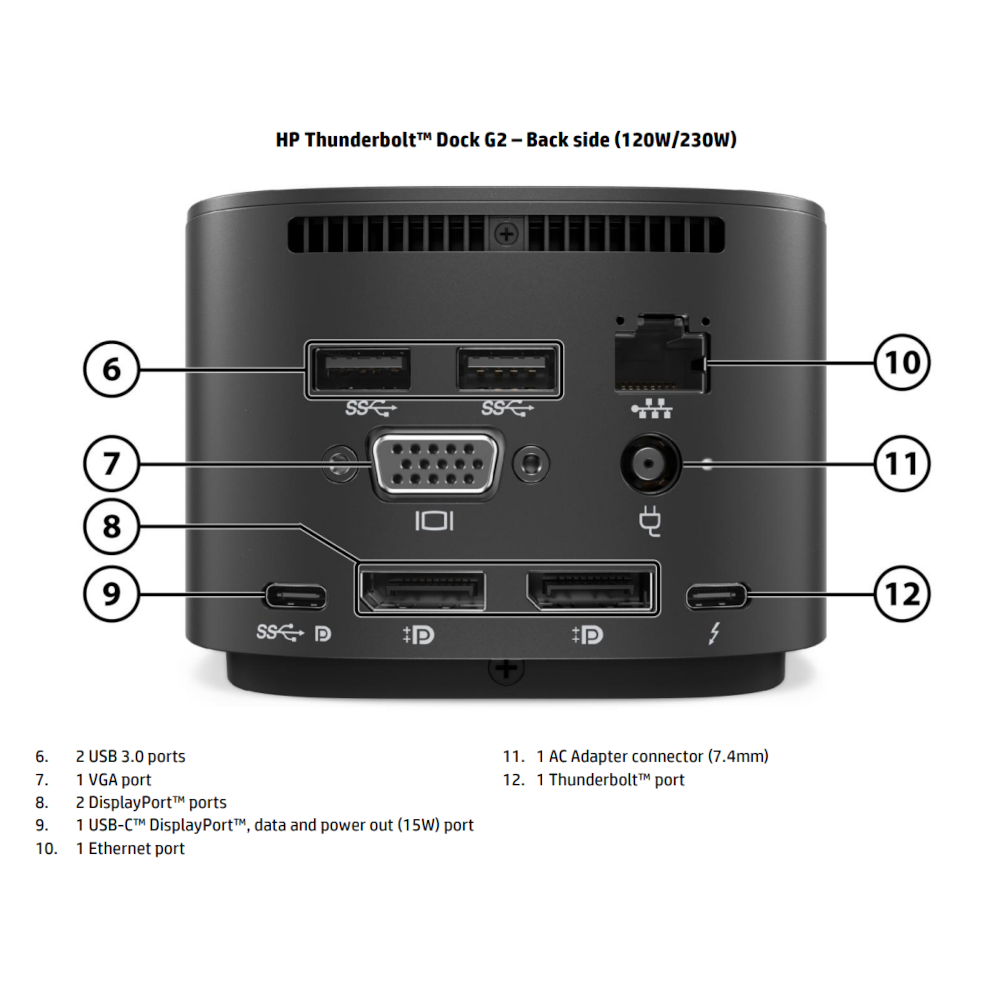 HP Thunderbolt™ Dock G2 – Back side (120W/230W)

6

7

8

9

10

11

12

6. 2 USB 3.0 ports
7. 1 VGA port
8. 2 DisplayPort™ ports
9. 1 USB-C™ DisplayPort™, data and power out (15W) port
10. 1 Ethernet port

11. 1 AC Adapter connector (7.4mm)
12. 1 Thunderbolt™ port